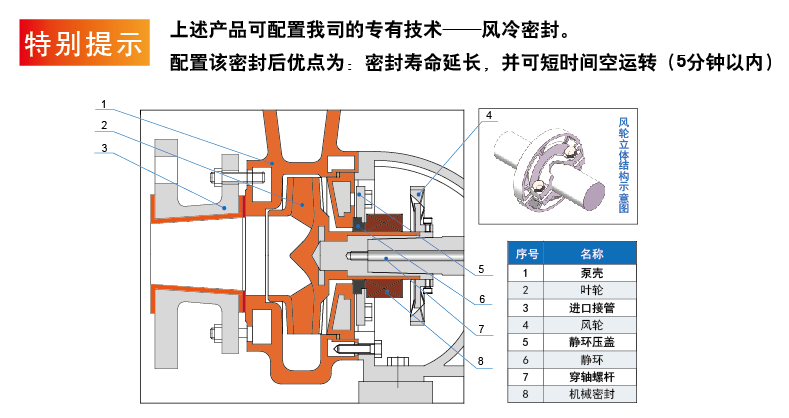 特别提示

上述产品可配置我司的专有技术——风冷密封。
配置该密封后优点为：密封寿命延长，并可短时间空运转（5分钟以内）

1
2
3
4
5
6
7
8

风轮立体结构示意图

| 序号 | 名称 |
|---|---|
| 1 | 泵壳 |
| 2 | 叶轮 |
| 3 | 进口接管 |
| 4 | 风轮 |
| 5 | 静环压盖 |
| 6 | 静环 |
| 7 | 穿轴螺杆 |
| 8 | 机械密封 |